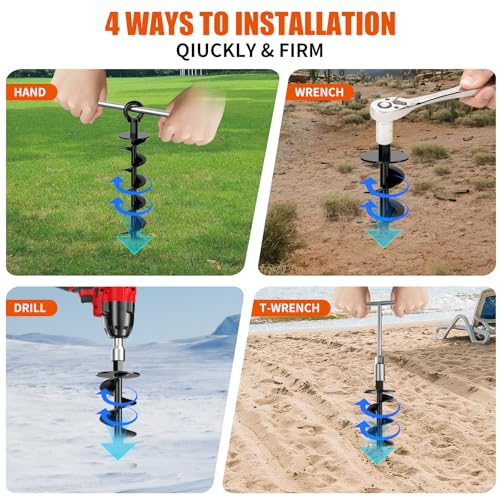 4 WAYS TO INSTALLATION
QIUCKLY & FIRM

HAND

WRENCH

DRILL

T-WRENCH