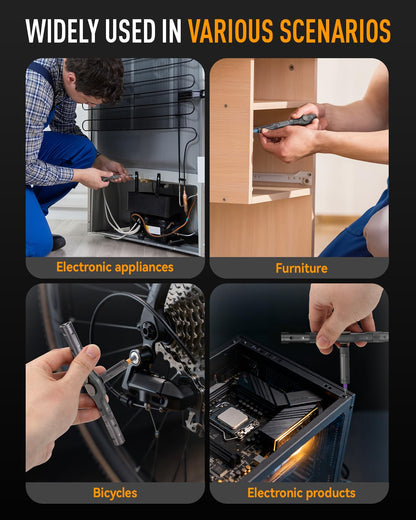 WIDELY USED IN VARIOUS SCENARIOS

Electronic appliances

Furniture

Bicycles

Electronic products