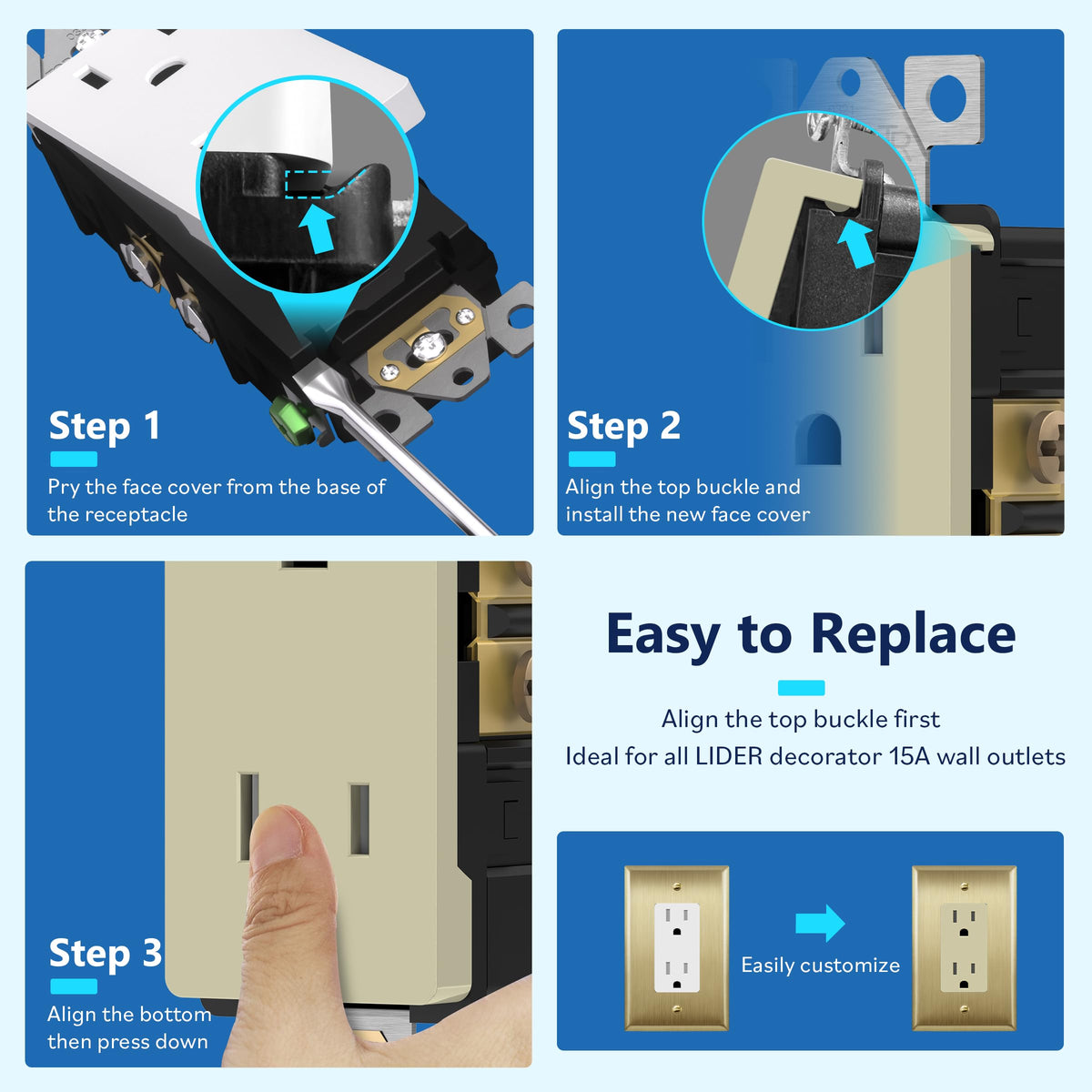 Step 1

Pry the face cover from the base of the receptacle

Step 2

Align the top buckle and install the new face cover

Step 3

Align the bottom then press down

Easy to Replace

Align the top buckle first

Ideal for all LIDER decorator 15A wall outlets

Easily customize